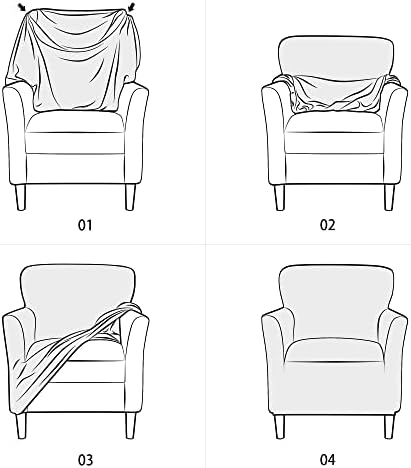 01

02

03

04