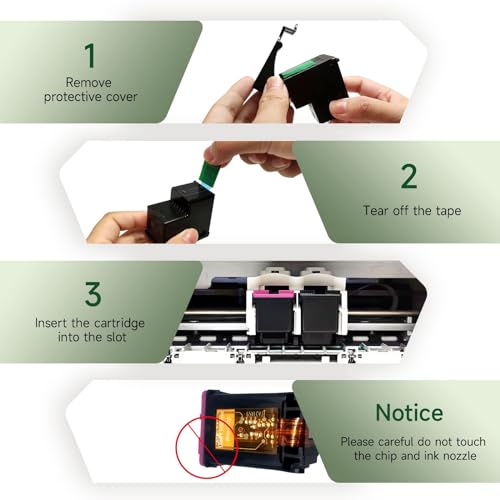 1
Remove protective cover

2
Tear off the tape

3
Insert the cartridge into the slot

Notice
Please careful do not touch the chip and ink nozzle