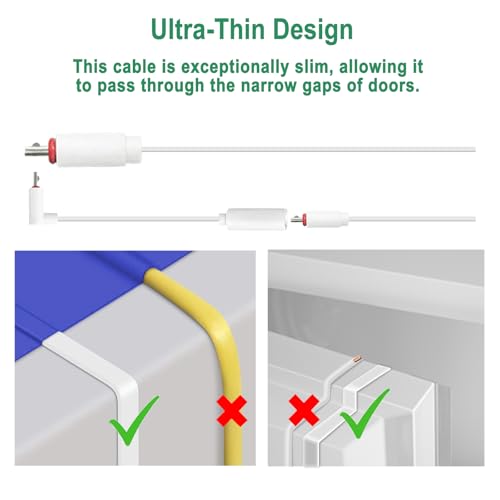 Ultra-Thin Design

This cable is exceptionally slim, allowing it to pass through the narrow gaps of doors.