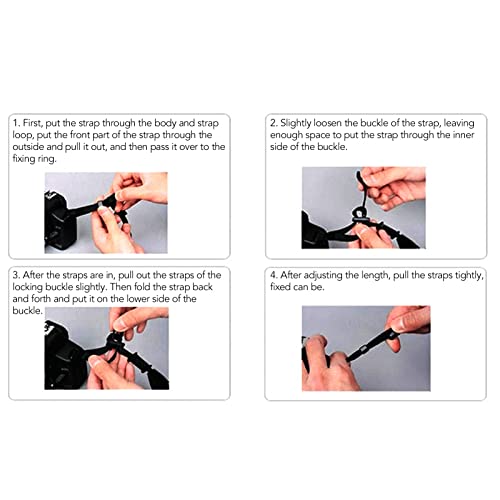 1. First, put the strap through the body and strap loop, put the front part of the strap through the outside and pull it out, and then pass it over to the fixing ring.

2. Slightly loosen the buckle of the strap, leaving enough space to put the strap through the inner side of the buckle.

3. After the straps are in, pull out the straps of the locking buckle slightly. Then fold the strap back and forth and put it on the lower side of the buckle.

4. After adjusting the length, pull the straps tightly, fixed can be.