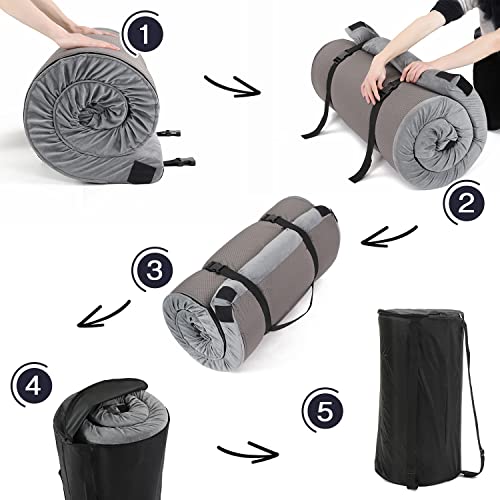 1
2
3
4
5