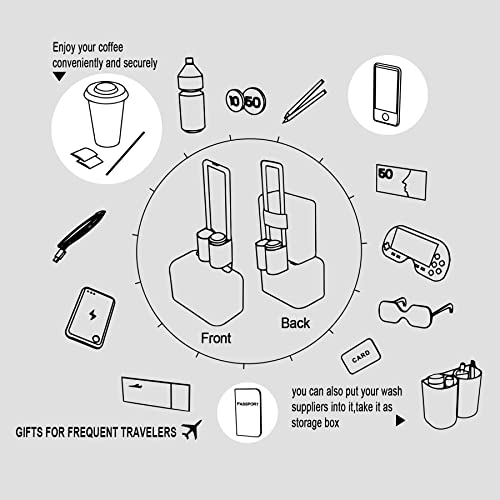 Enjoy your coffee conveniently and securely

10 50

50

Front

Back

CARD

PASSPORT

you can also put your wash suppliers into it,take it as storage box

GIFTS FOR FREQUENT TRAVELERS