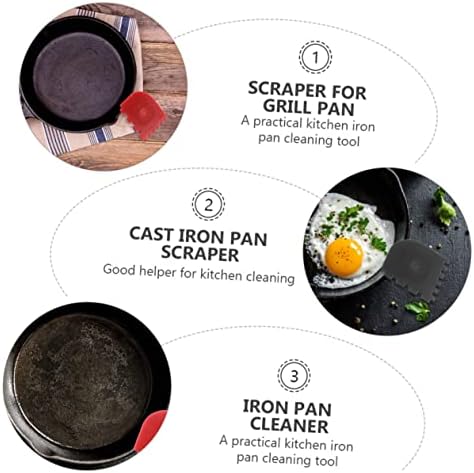 1

SCRAPER FOR GRILL PAN

A practical kitchen iron pan cleaning tool

2

CAST IRON PAN SCRAPER

Good helper for kitchen cleaning

3

IRON PAN CLEANER

A practical kitchen iron pan cleaning tool