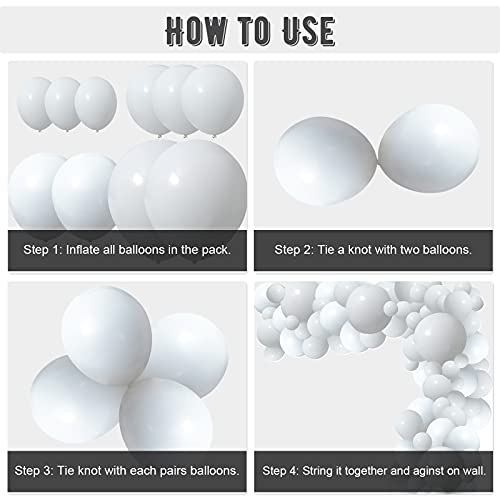 HOW TO USE

Step 1: Inflate all balloons in the pack.

Step 2: Tie a knot with two balloons.

Step 3: Tie knot with each pairs balloons.

Step 4: String it together and aginst on wall.