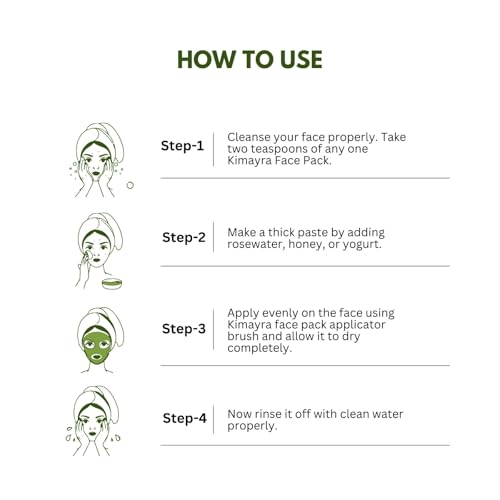 HOW TO USE

Step-1
Cleanse your face properly. Take two teaspoons of any one Kimayra Face Pack.

Step-2
Make a thick paste by adding rosewater, honey, or yogurt.

Step-3
Apply evenly on the face using Kimayra face pack applicator brush and allow it to dry completely.

Step-4
Now rinse it off with clean water properly.