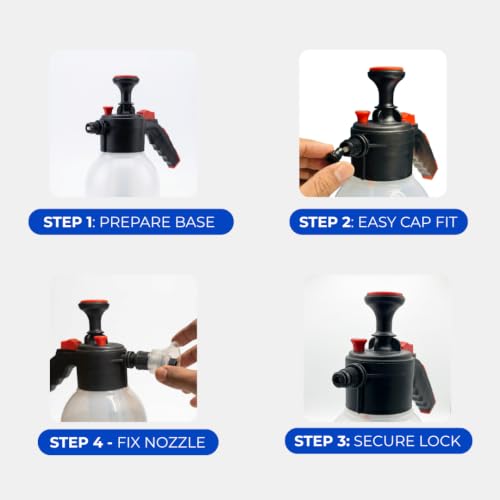 STEP 1: PREPARE BASE

STEP 2: EASY CAP FIT

STEP 4 - FIX NOZZLE

STEP 3: SECURE LOCK