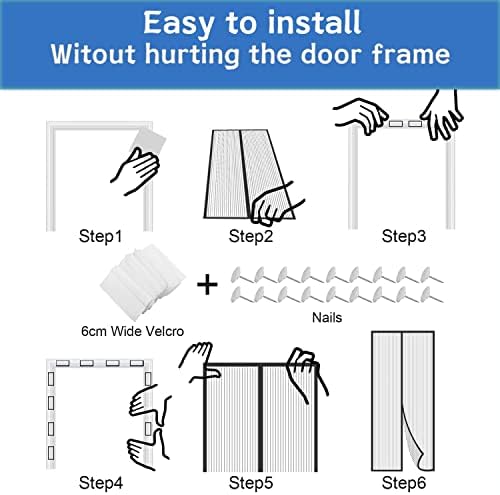 Easy to install
Witout hurting the door frame

Step1

Step2

Step3

6cm Wide Velcro

+

Nails

Step4

Step5

Step6