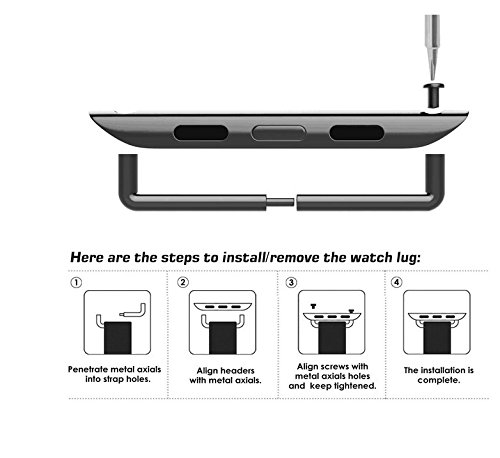 Here are the steps to install/remove the watch lug:

① Penetrate metal axials into strap holes.

② Align headers with metal axials.

③ Align screws with metal axials holes and keep tightened.

④ The installation is complete.