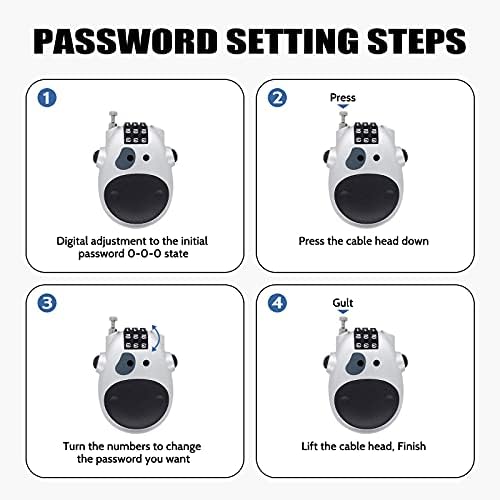 PASSWORD SETTING STEPS

1

Digital adjustment to the initial password 0-0-0 state

2

Press

Press the cable head down

3

Turn the numbers to change the password you want

4

Gult

Lift the cable head, Finish