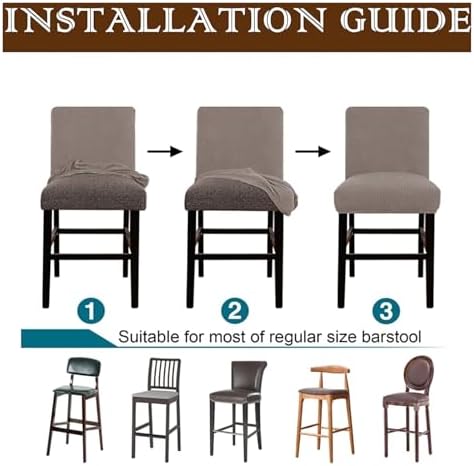 INSTALLATION GUIDE

1

2

3

Suitable for most of regular size barstool