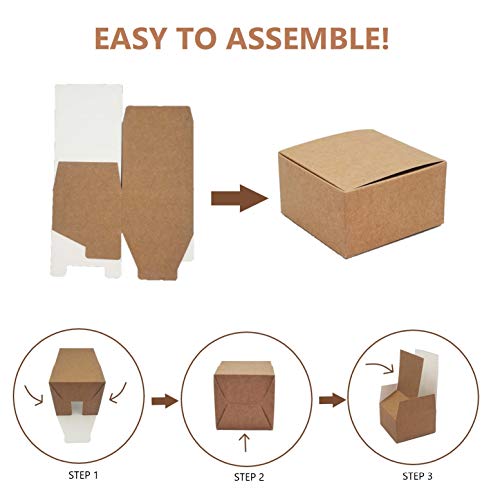 EASY TO ASSEMBLE!

STEP 1

STEP 2

STEP 3