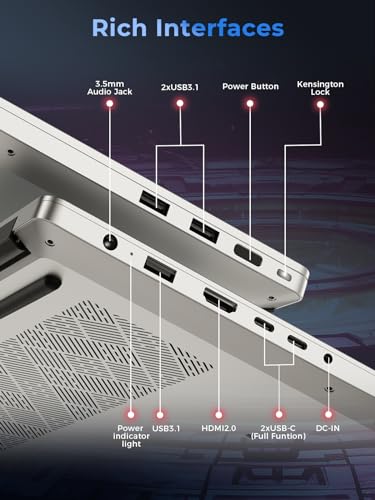 Rich Interfaces

3.5mm Audio Jack

2xUSB3.1

Power Button

Kensington Lock

Power indicator light

USB3.1

HDMI2.0

2xUSB-C (Full Funtion)

DC-IN