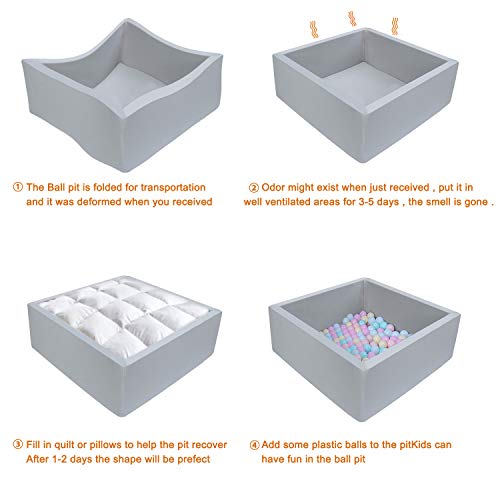 ① The Ball pit is folded for transportation and it was deformed when you received

② Odor might exist when just received , put it in well ventilated areas for 3-5 days , the smell is gone .

③ Fill in quilt or pillows to help the pit recover After 1-2 days the shape will be prefect

④ Add some plastic balls to the pitKids can have fun in the ball pit