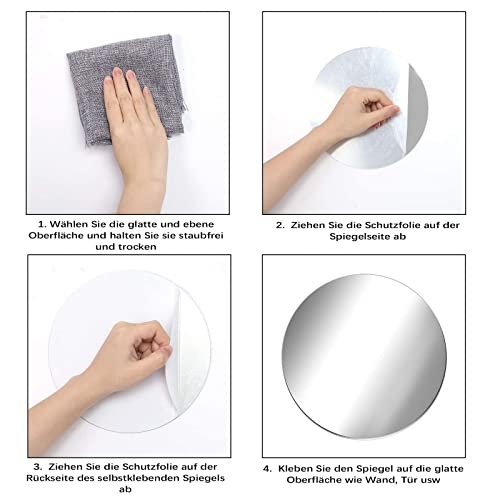 1. Wählen Sie die glatte und ebene Oberfläche und halten Sie sie staubfrei und trocken

2. Ziehen Sie die Schutzfolie auf der Spiegelseite ab

3. Ziehen Sie die Schutzfolie auf der Rückseite des selbstklebenden Spiegels ab

4. Kleben Sie den Spiegel auf die glatte Oberfläche wie Wand, Tür usw