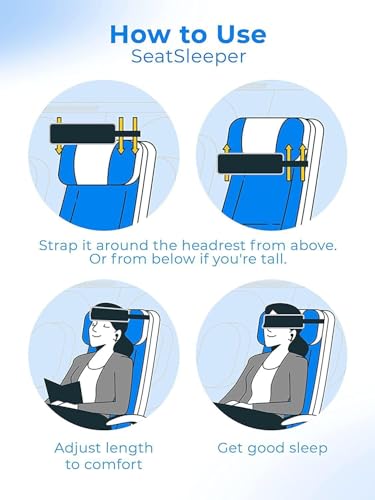 How to Use
SeatSleeper

Strap it around the headrest from above. Or from below if you're tall.

Adjust length to comfort

Get good sleep