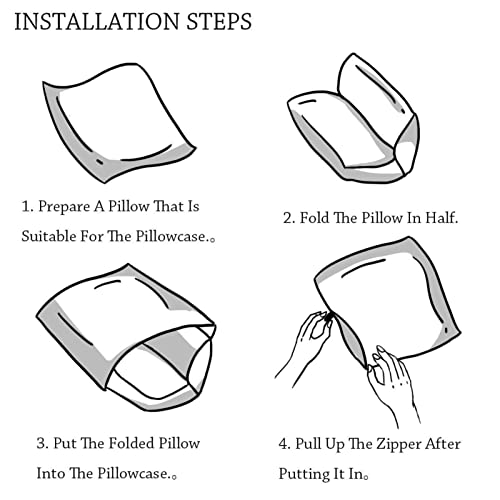 INSTALLATION STEPS

1. Prepare A Pillow That Is Suitable For The Pillowcase.。

2. Fold The Pillow In Half.

3. Put The Folded Pillow Into The Pillowcase.。

4. Pull Up The Zipper After Putting It In。