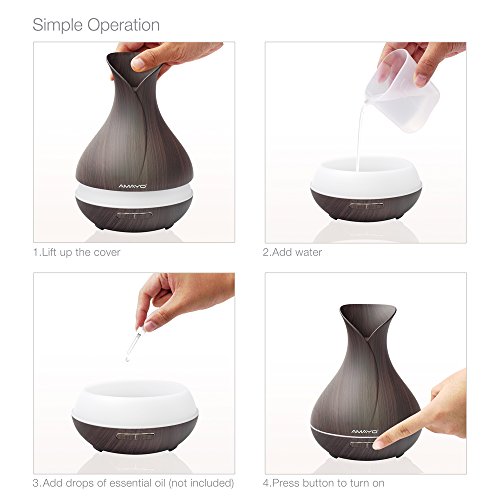 Simple Operation

AMAYO

1.Lift up the cover

2.Add water

3.Add drops of essential oil (not included)

AMAYO

4.Press button to turn on