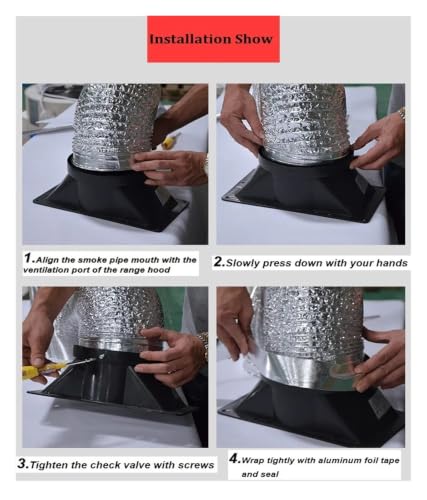 Installation Show

1.Align the smoke pipe mouth with the ventilation port of the range hood

2.Slowly press down with your hands

3.Tighten the check valve with screws

4.Wrap tightly with aluminum foil tape and seal