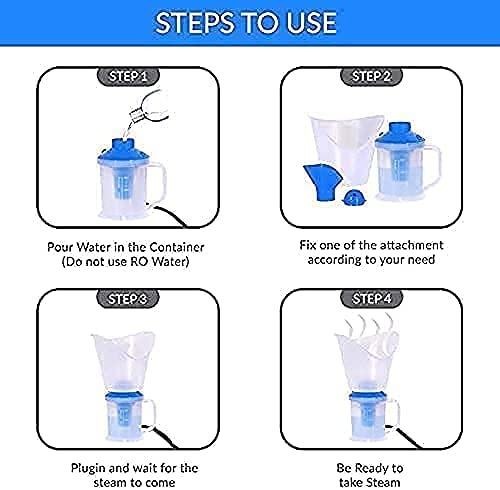 STEPS TO USE

STEP 1

Pour Water in the Container (Do not use RO Water)

STEP 2

Fix one of the attachment according to your need

STEP 3

Plugin and wait for the steam to come

STEP 4

Be Ready to take Steam