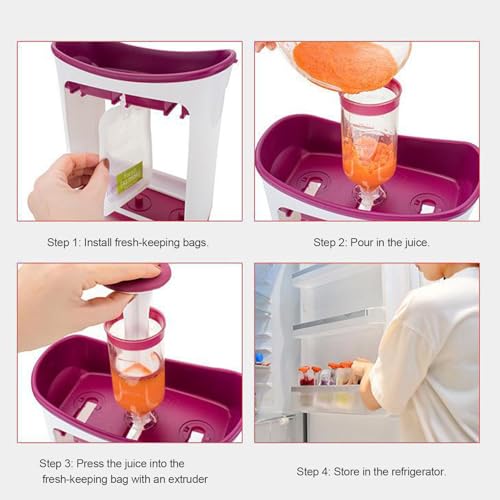 Step 1: Install fresh-keeping bags.

Step 2: Pour in the juice.

Step 3: Press the juice into the fresh-keeping bag with an extruder

Step 4: Store in the refrigerator.