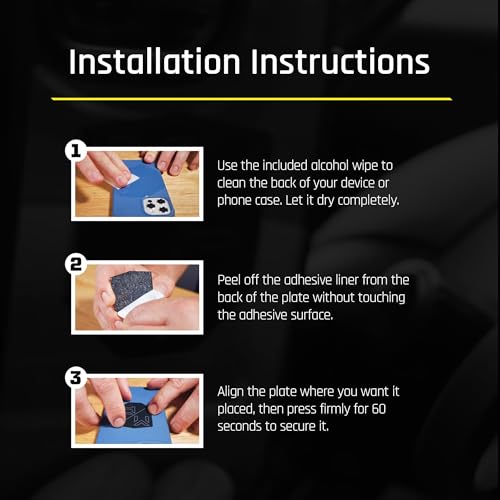 Installation Instructions

1

Use the included alcohol wipe to clean the back of your device or phone case. Let it dry completely.

2

Peel off the adhesive liner from the back of the plate without touching the adhesive surface.

3

Align the plate where you want it placed, then press firmly for 60 seconds to secure it.