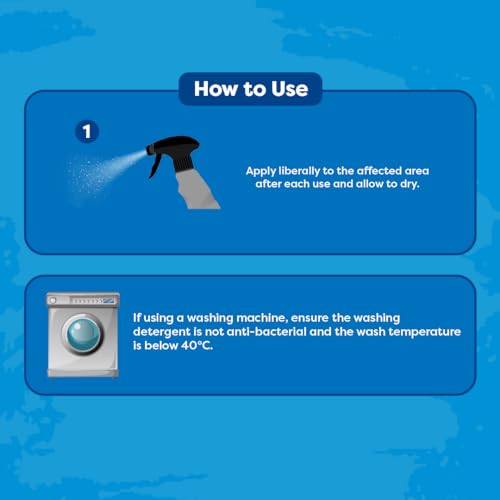 How to Use

1

Apply liberally to the affected area after each use and allow to dry.

If using a washing machine, ensure the washing detergent is not anti-bacterial and the wash temperature is below 40°C.