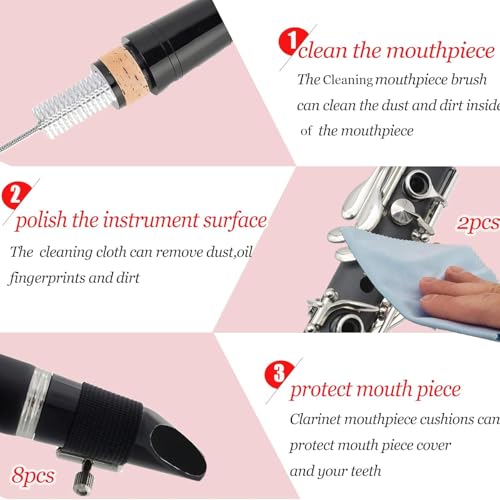 1 clean the mouthpiece
The Cleaning mouthpiece brush can clean the dust and dirt inside of the mouthpiece

2 polish the instrument surface
The cleaning cloth can remove dust,oil fingerprints and dirt

2pcs

3 protect mouth piece
Clarinet mouthpiece cushions can protect mouth piece cover and your teeth

8pcs