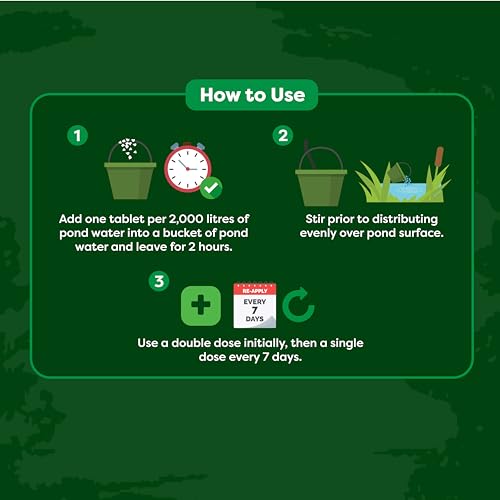 How to Use

1

Add one tablet per 2,000 litres of pond water into a bucket of pond water and leave for 2 hours.

2

Stir prior to distributing evenly over pond surface.

3

RE-APPLY
EVERY
7
DAYS

Use a double dose initially, then a single dose every 7 days.