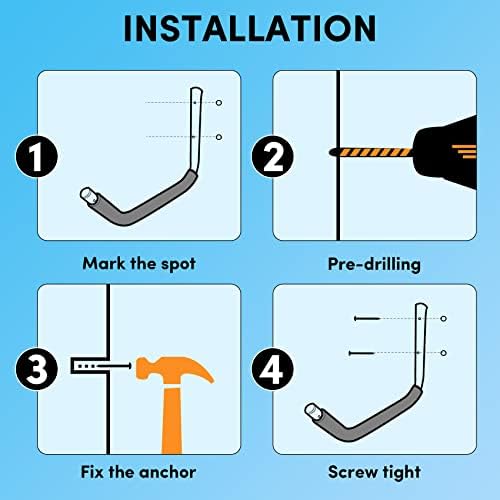 INSTALLATION

1

Mark the spot

2

Pre-drilling

3

Fix the anchor

4

Screw tight