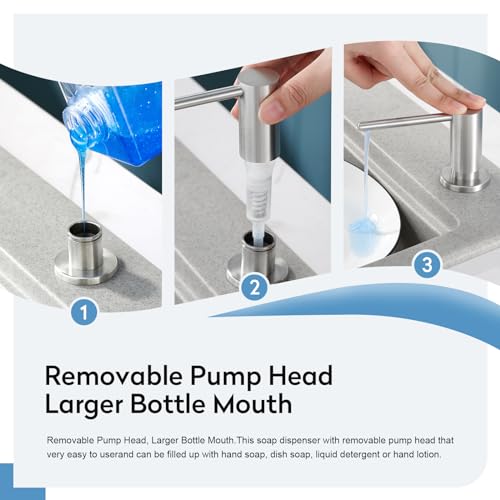 1

2

3

Removable Pump Head
Larger Bottle Mouth

Removable Pump Head, Larger Bottle Mouth.This soap dispenser with removable pump head that very easy to userand can be filled up with hand soap, dish soap, liquid detergent or hand lotion.