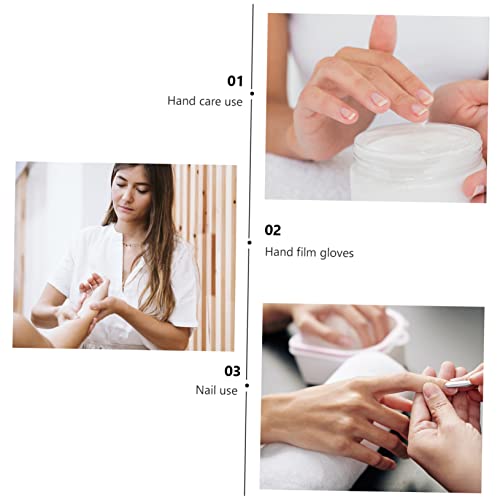 01
Hand care use

02
Hand film gloves

03
Nail use