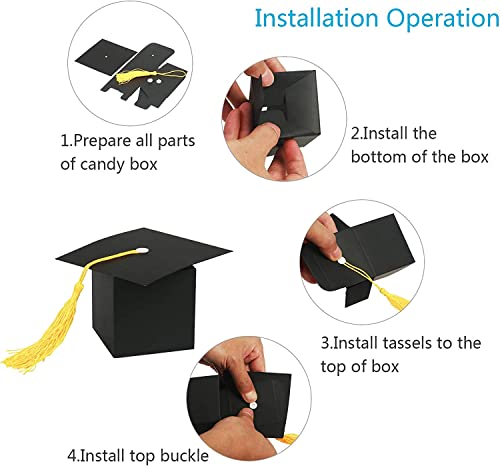 Installation Operation

1.Prepare all parts of candy box

2.Install the bottom of the box

3.Install tassels to the top of box

4.Install top buckle