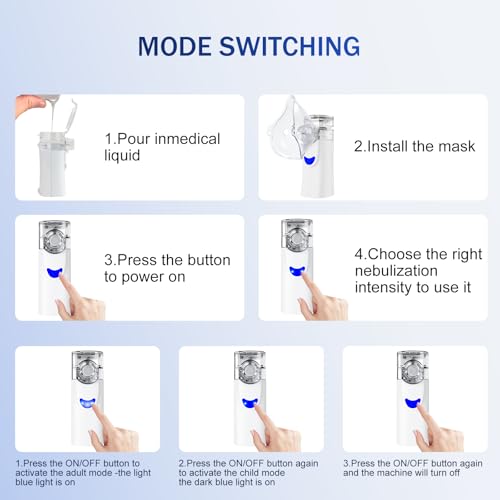 MODE SWITCHING

1.Pour inmedical liquid

2.Install the mask

3.Press the button to power on

4.Choose the right nebulization intensity to use it

1.Press the ON/OFF button to activate the adult mode -the light blue light is on

2.Press the ON/OFF button again to activate the child mode the dark blue light is on

3.Press the ON/OFF button again and the machine will turn off