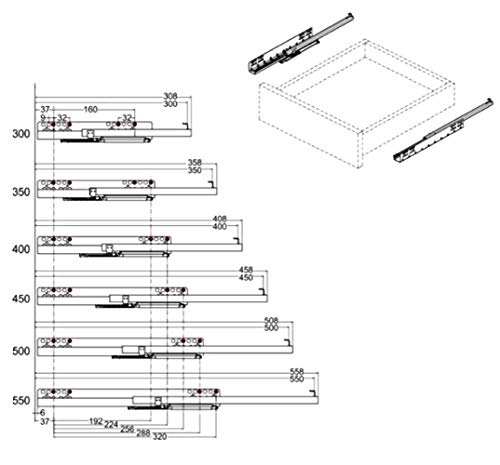 308
300
37
160
9
32
32
300
358
350
350
408
400
400
458
450
450
508
500
500
558
550
550
6
37
192
224
256
288
320