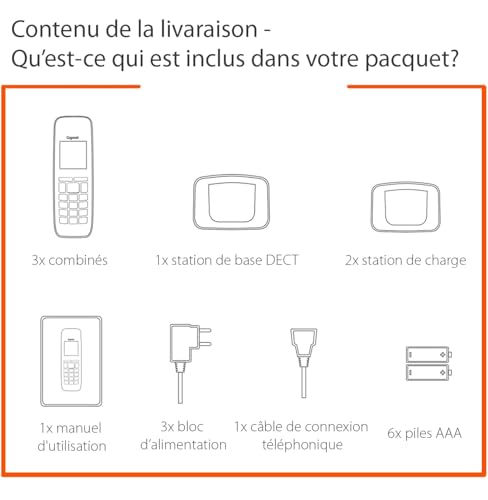 Contenu de la livaraison -
Qu'est-ce qui est inclus dans votre pacquet?

Gigaset

3x combinés

1x station de base DECT

2x station de charge

1x manuel d'utilisation

3x bloc d'alimentation

1x câble de connexion téléphonique

6x piles AAA