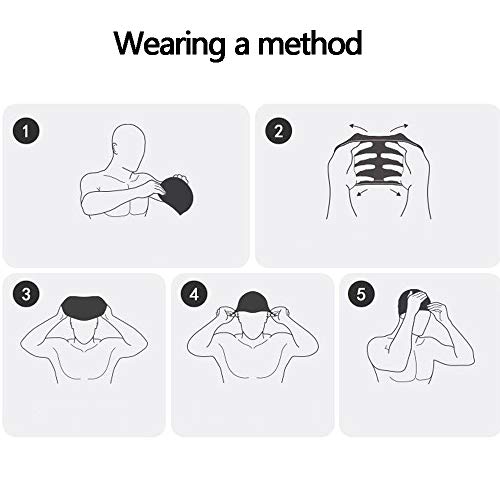 Wearing a method

1

2

3

4

5