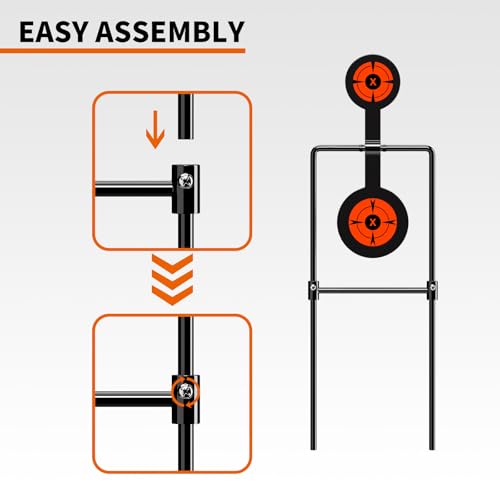 EASY ASSEMBLY

X

X