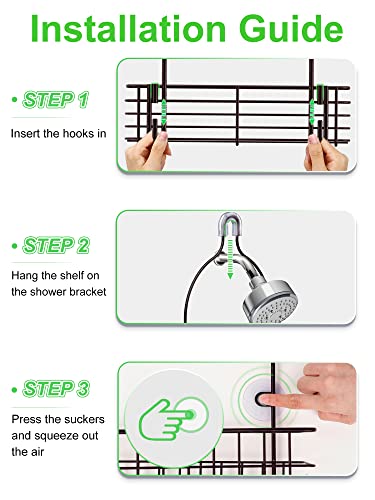 Installation Guide

• STEP 1

Insert the hooks in

• STEP 2

Hang the shelf on the shower bracket

• STEP 3

Press the suckers and squeeze out the air