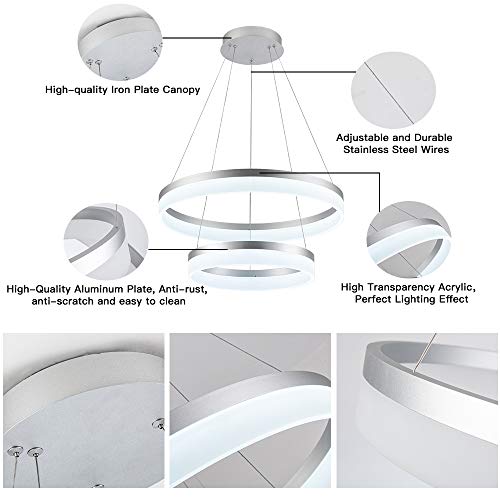 High-quality Iron Plate Canopy

Adjustable and Durable Stainless Steel Wires

High-Quality Aluminum Plate, Anti-rust, anti-scratch and easy to clean

High Transparency Acrylic, Perfect Lighting Effect