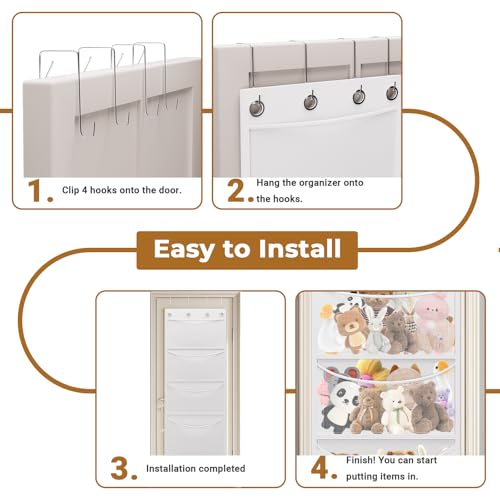 1. Clip 4 hooks onto the door.

2. Hang the organizer onto the hooks.

Easy to Install

3. Installation completed

4. Finish! You can start putting items in.