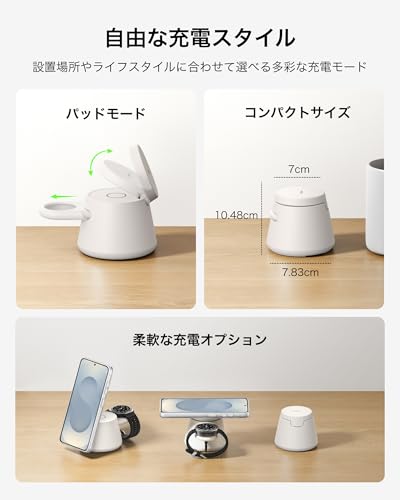 自由な充電スタイル

設置場所やライフスタイルに合わせて選べる多彩な充電モード

パッドモード

コンパクトサイズ

7cm

10.48cm

7.83cm

柔軟な充電オプション