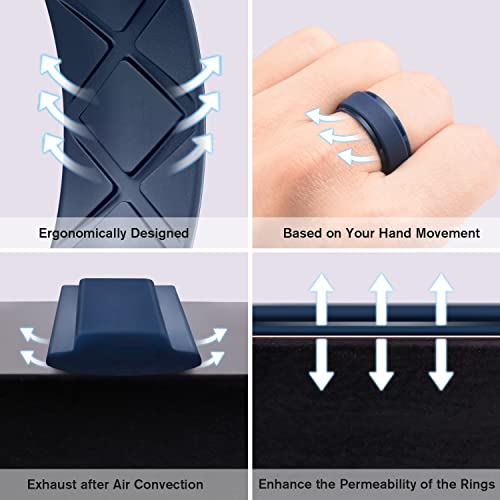 Ergonomically Designed

Based on Your Hand Movement

Exhaust after Air Convection

Enhance the Permeability of the Rings