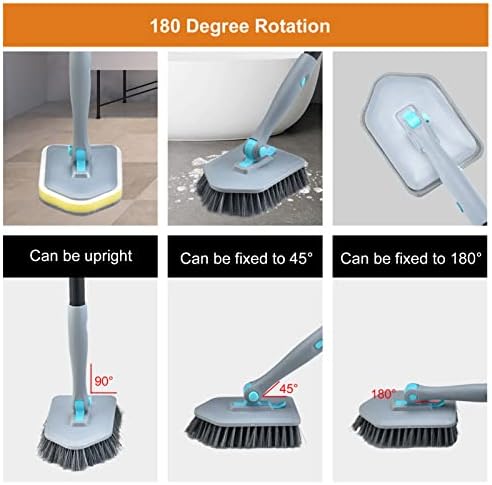 180 Degree Rotation

Can be upright

Can be fixed to 45°

Can be fixed to 180°

90°

45°

180°