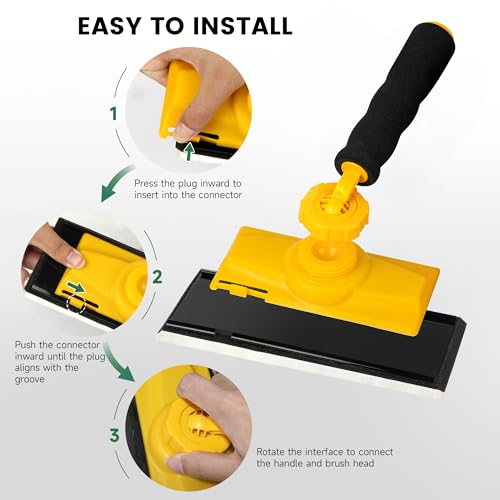 EASY TO INSTALL

1

Press the plug inward to insert into the connector

2

Push the connector inward until the plug aligns with the groove

3

Rotate the interface to connect the handle and brush head