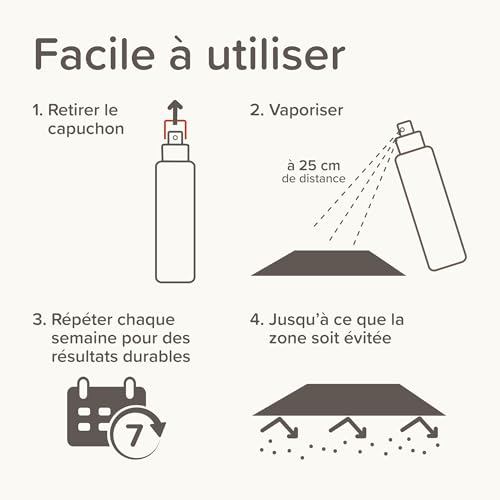 Facile à utiliser

1. Retirer le capuchon

2. Vaporiser

à 25 cm
de distance

3. Répéter chaque semaine pour des résultats durables

7

4. Jusqu'à ce que la zone soit évitée