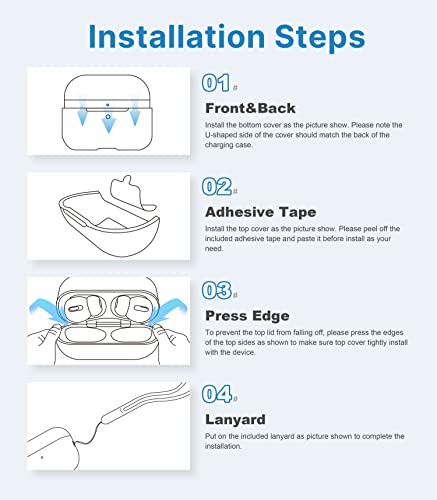 Installation Steps

01#

Front&Back

Install the bottom cover as the picture show. Please note the U-shaped side of the cover should match the back of the charging case.

02#

Adhesive Tape

Install the top cover as the picture show. Please peel off the included adhesive tape and paste it before install as your need.

03#

Press Edge

To prevent the top lid from falling off, please press the edges of the top sides as shown to make sure top cover tightly install with the device.

04#

Lanyard

Put on the included lanyard as picture shown to complete the installation.