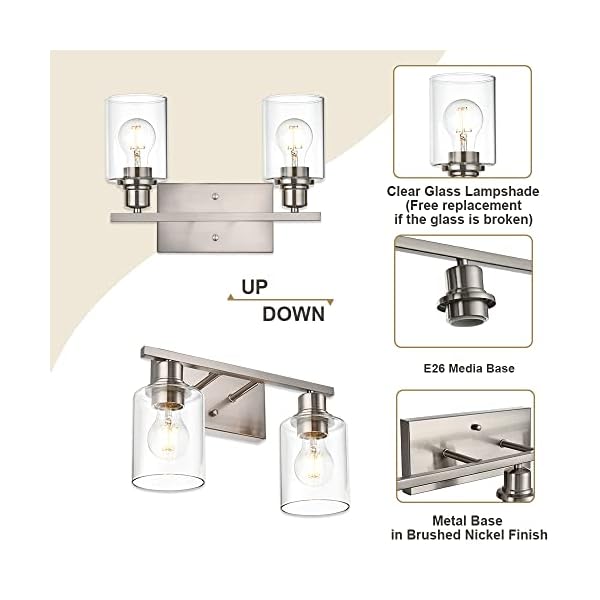 UP
DOWN

Clear Glass Lampshade
(Free replacement if the glass is broken)

E26 Media Base

Metal Base in Brushed Nickel Finish