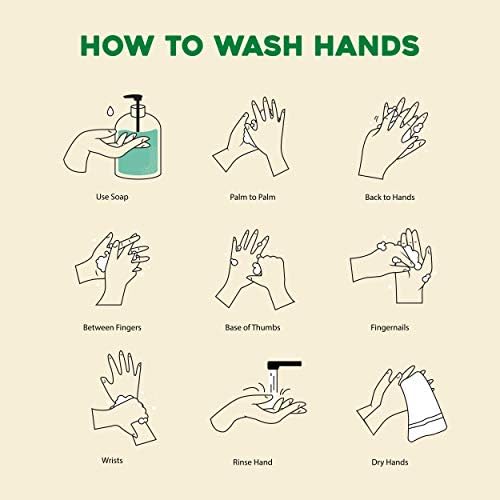 HOW TO WASH HANDS

Use Soap

Palm to Palm

Back to Hands

Between Fingers

Base of Thumbs

Fingernails

Wrists

Rinse Hand

Dry Hands