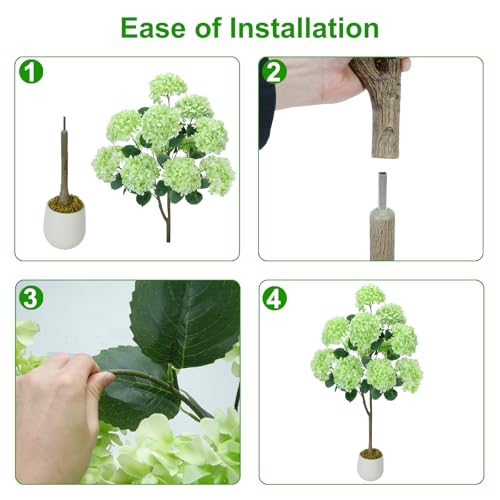 Ease of Installation

1

2

3

4