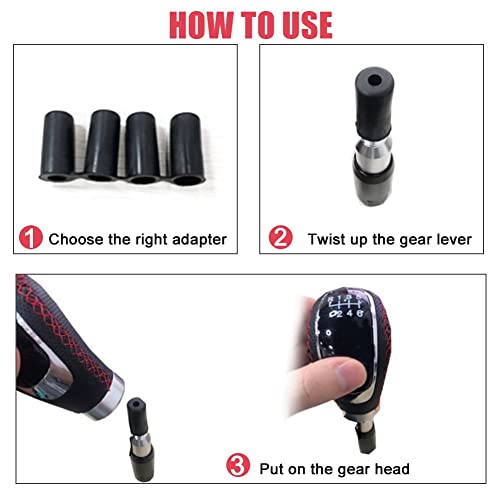 HOW TO USE

1 Choose the right adapter

2 Twist up the gear lever

R 1 3 5
2 4 6

3 Put on the gear head